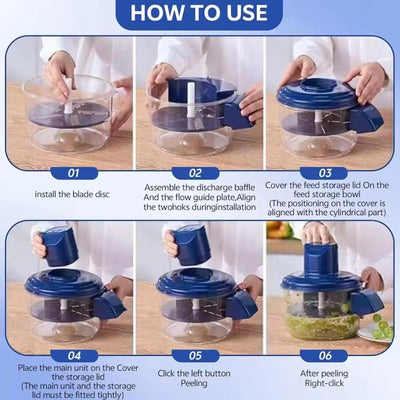 HOW TO USE

01

install the blade disc

02

Assemble the discharge baffle And the flow guide plate,Align the twohoks duringinstallation

03

Cover the feed storage lid On the feed storage bowl (The positioning on the cover is aligned with the cylindrical part)

04

Place the main unit on the Cover the storage lid (The main unit and the storage lid must be fitted tightly)

05

Click the left button Peeling

06

After peeling Right-click