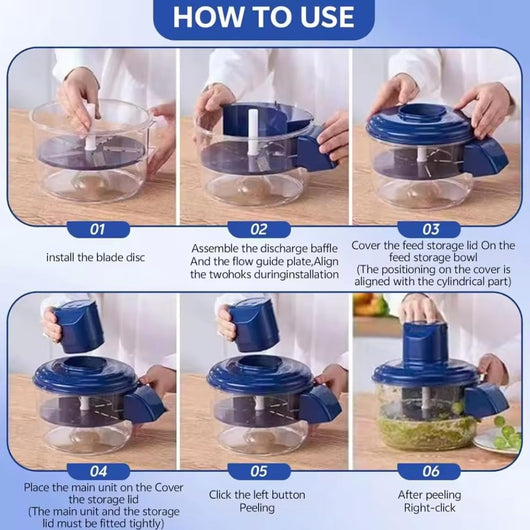 HOW TO USE

01

install the blade disc

02

Assemble the discharge baffle And the flow guide plate,Align the twohoks duringinstallation

03

Cover the feed storage lid On the feed storage bowl (The positioning on the cover is aligned with the cylindrical part)

04

Place the main unit on the Cover the storage lid (The main unit and the storage lid must be fitted tightly)

05

Click the left button Peeling

06

After peeling Right-click